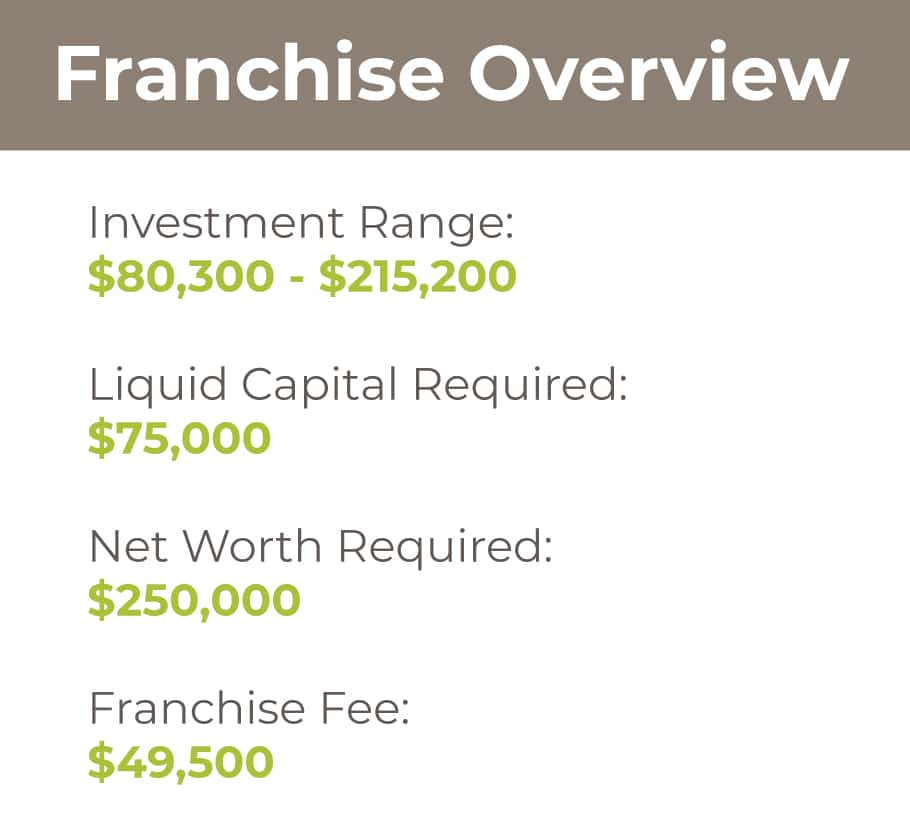 Franchise Overview

Investment Range:
$80,300 - $215,200

Liquid Capital Required:
$75,000

Net Worth Required:
$250,000

Franchise Fee:
$49,500