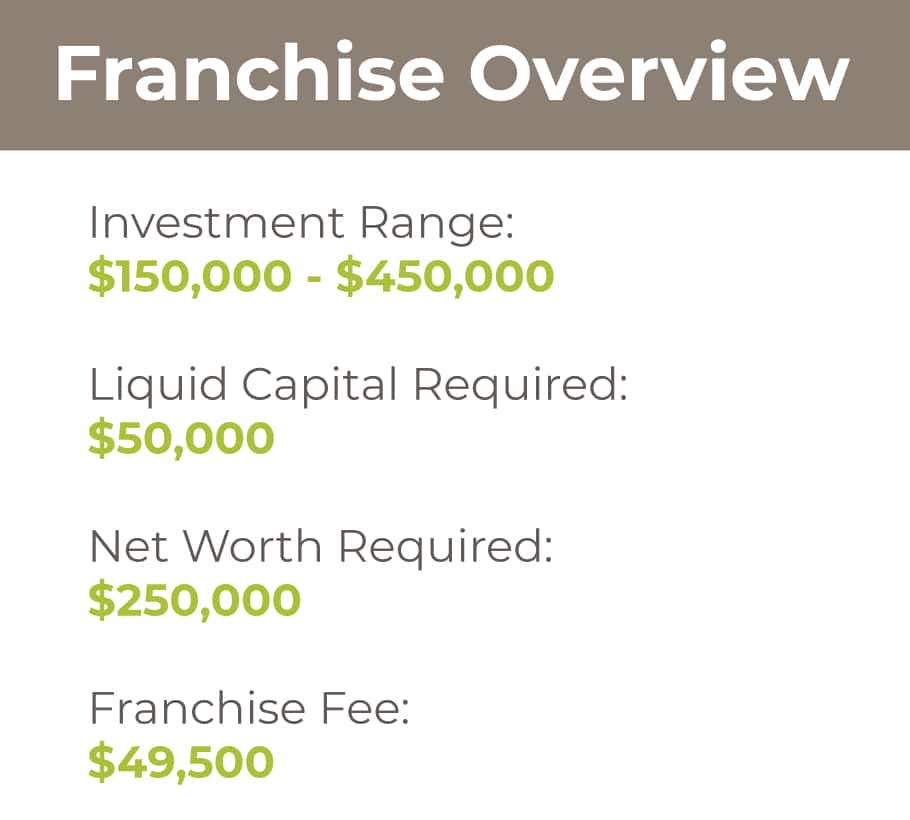 Franchise Overview

Investment Range:
$150,000 - $450,000

Liquid Capital Required:
$50,000

Net Worth Required:
$250,000

Franchise Fee:
$49,500