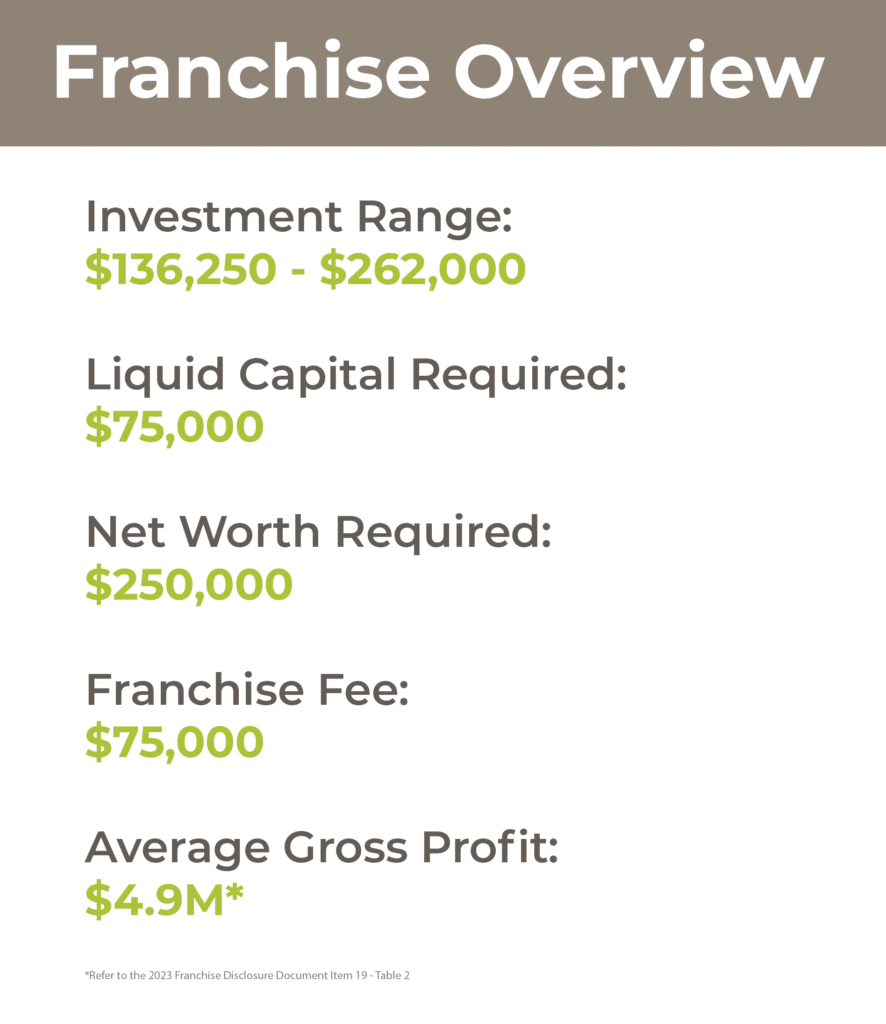 Franchise Overview

Investment Range:
$136,250 - $262,000

Liquid Capital Required:
$75,000

Net Worth Required:
$250,000

Franchise Fee:
$75,000

Average Gross Profit:
$4.9M*

*Refer to the 2023 Franchise Disclosure Document Item 19 - Table 2