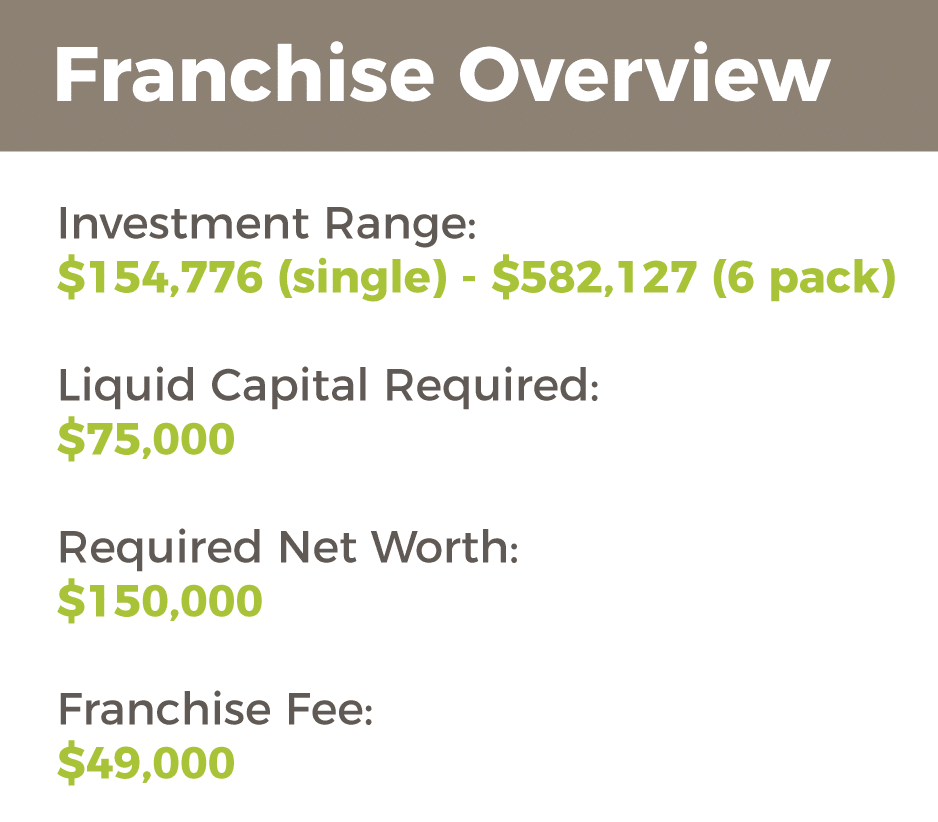 Franchise Overview

Investment Range:
$154,776 (single) - $582,127 (6 pack)

Liquid Capital Required:
$75,000

Required Net Worth:
$150,000

Franchise Fee:
$49,000