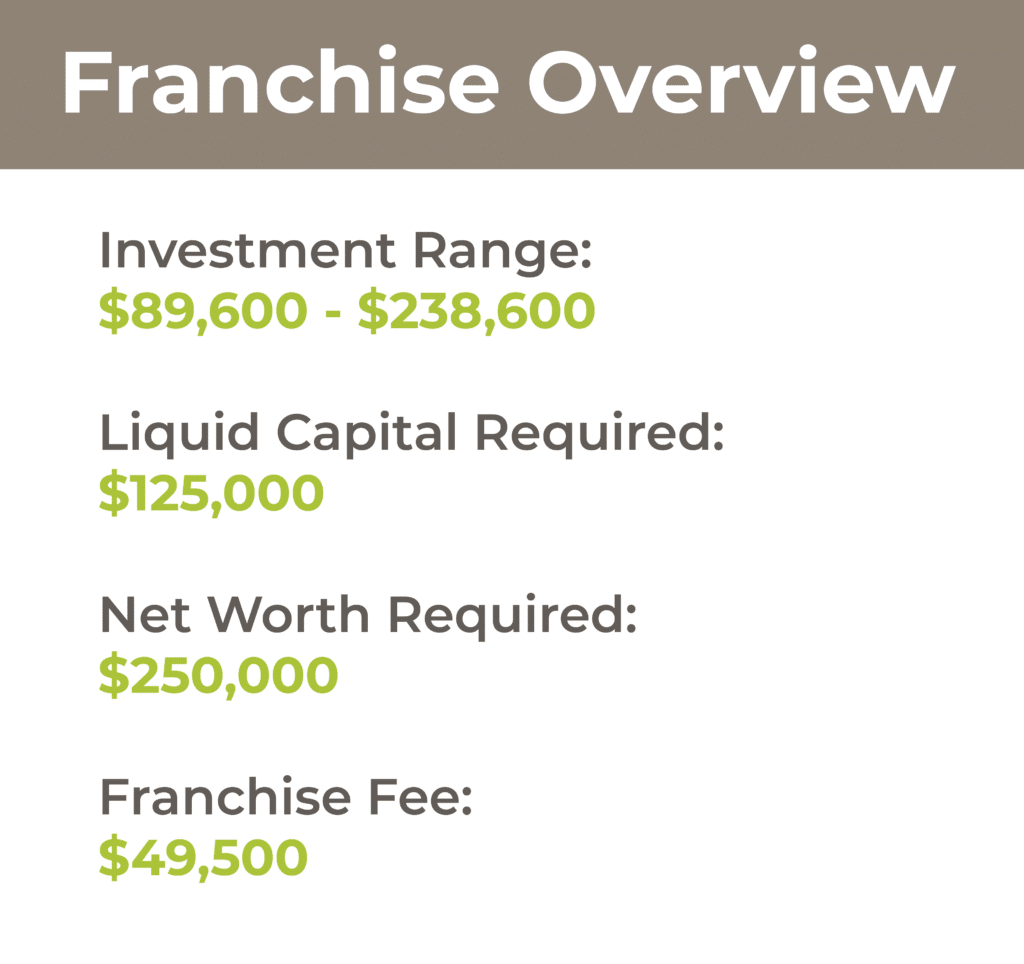 Franchise Overview

Investment Range:
$89,600 - $238,600

Liquid Capital Required:
$125,000

Net Worth Required:
$250,000

Franchise Fee:
$49,500