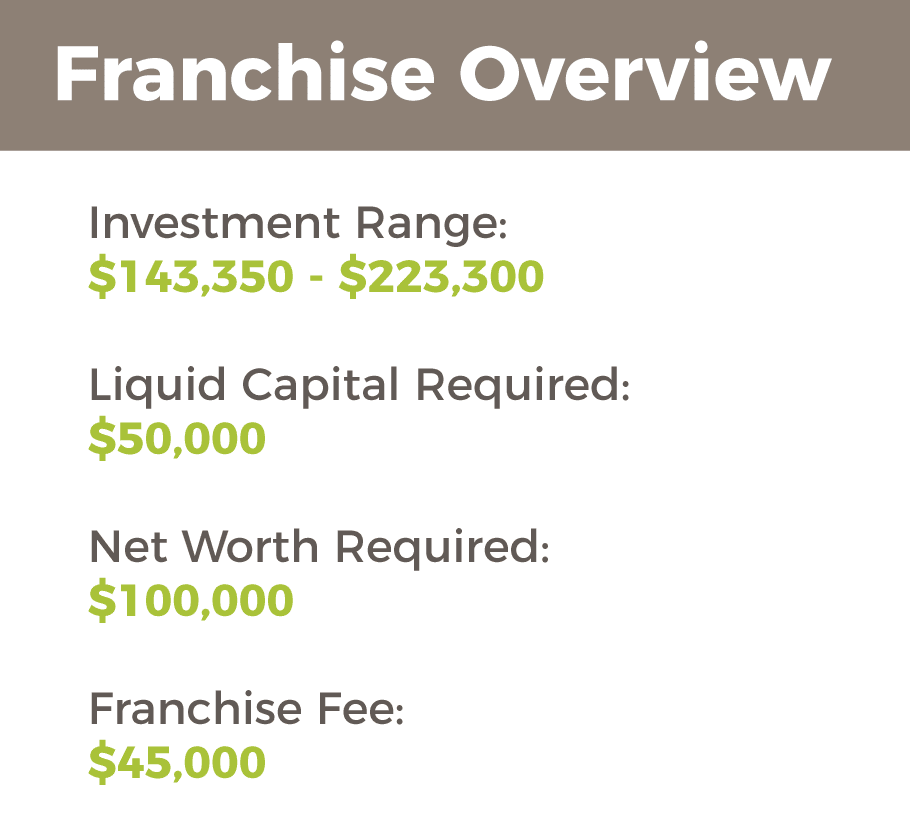 Franchise Overview

Investment Range:
$143,350 - $223,300

Liquid Capital Required:
$50,000

Net Worth Required:
$100,000

Franchise Fee:
$45,000